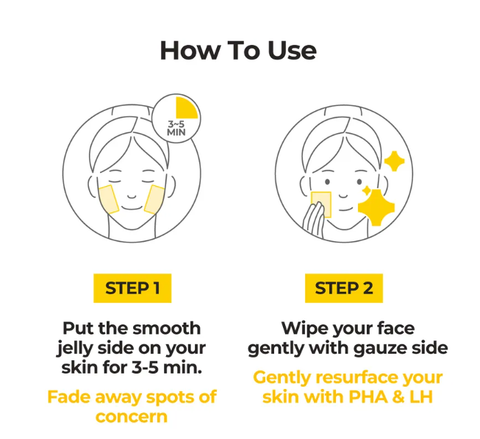 How To Use

3~5 MIN

STEP 1

Put the smooth jelly side on your skin for 3-5 min.

Fade away spots of concern

STEP 2

Wipe your face gently with gauze side

Gently resurface your skin with PHA & LH